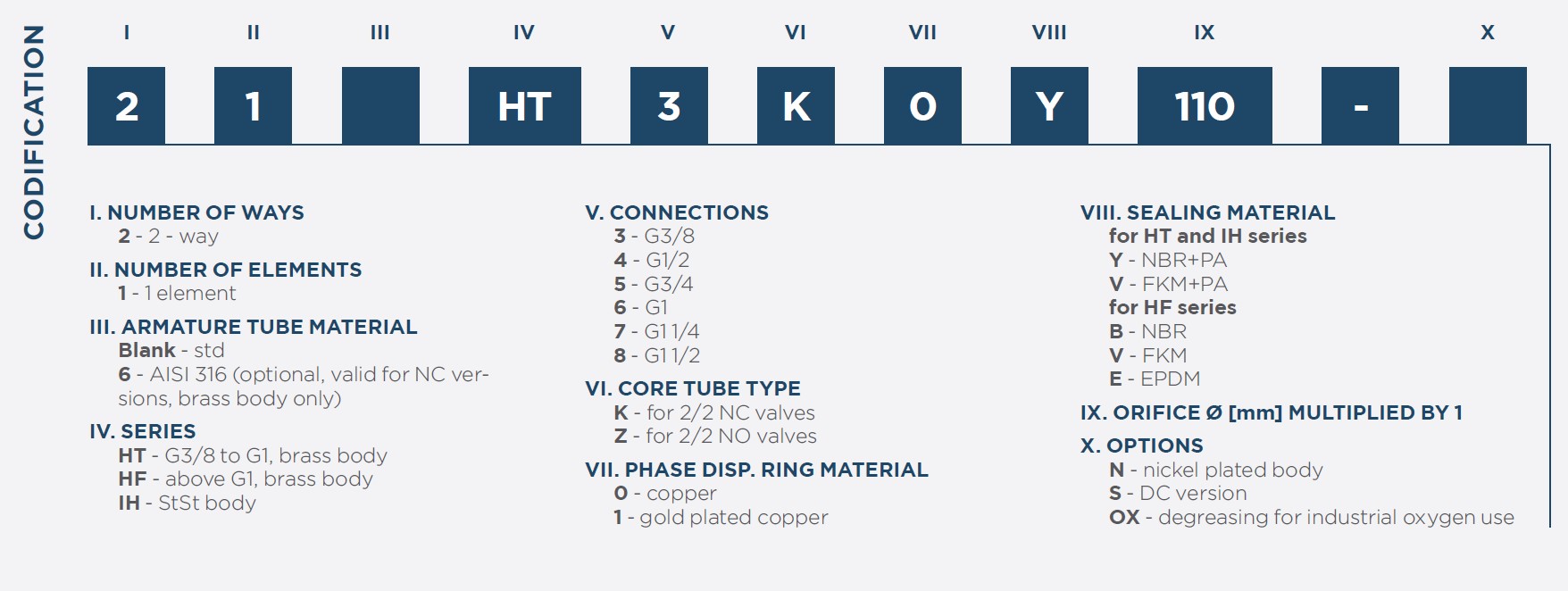 CODIFICATION

I II III IV V VI VII VIII IX X

2 1 HT 3 K 0 Y 110 -

I. NUMBER OF WAYS
2 - 2 - way

II. NUMBER OF ELEMENTS
1 - 1 element

III. ARMATURE TUBE MATERIAL
Blank - std
6 - AISI 316 (optional, valid for NC versions, brass body only)

IV. SERIES
HT - G3/8 to G1, brass body
HF - above G1, brass body
IH - StSt body

V. CONNECTIONS
3 - G3/8
4 - G1/2
5 - G3/4
6 - G1
7 - G1 1/4
8 - G1 1/2

VI. CORE TUBE TYPE
K - for 2/2 NC valves
Z - for 2/2 NO valves

VII. PHASE DISP. RING MATERIAL
0 - copper
1 - gold plated copper

VIII. SEALING MATERIAL
for HT and IH series
Y - NBR+PA
V - FKM+PA
for HF series
B - NBR
V - FKM
E - EPDM

IX. ORIFICE Ø [mm] MULTIPLIED BY 1

X. OPTIONS
N - nickel plated body
S - DC version
OX - degreasing for industrial oxygen use